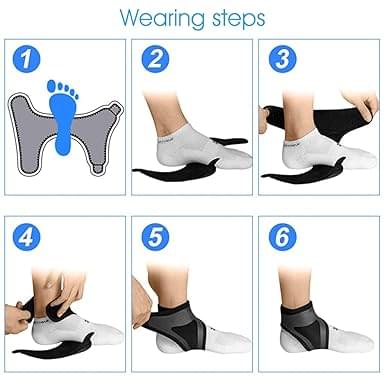 Wearing steps

1

2

3

4

5

6